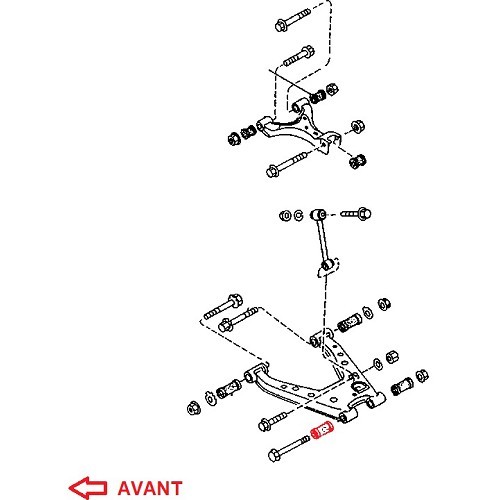 AVANT